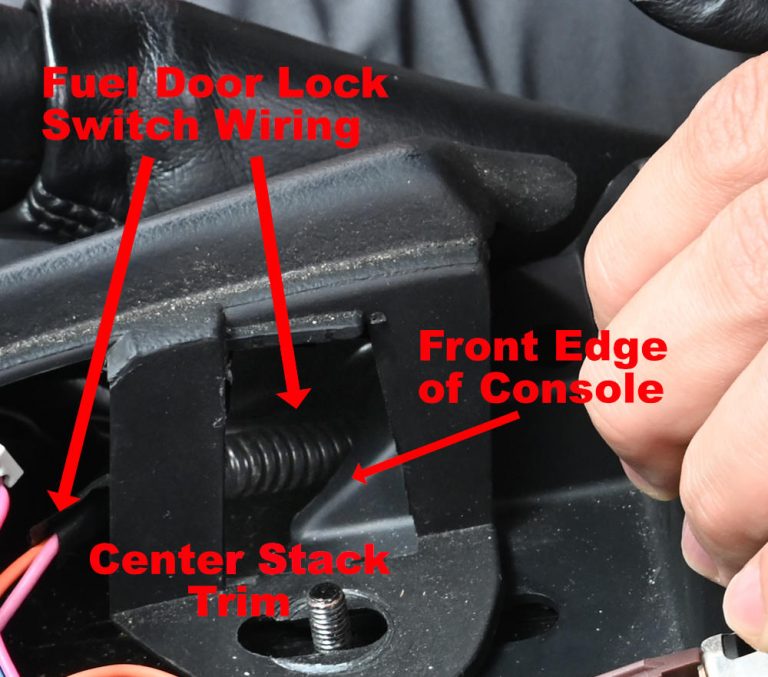 Fuel Door Lock Switch Wiring

Front Edge of Console

Center Stack Trim