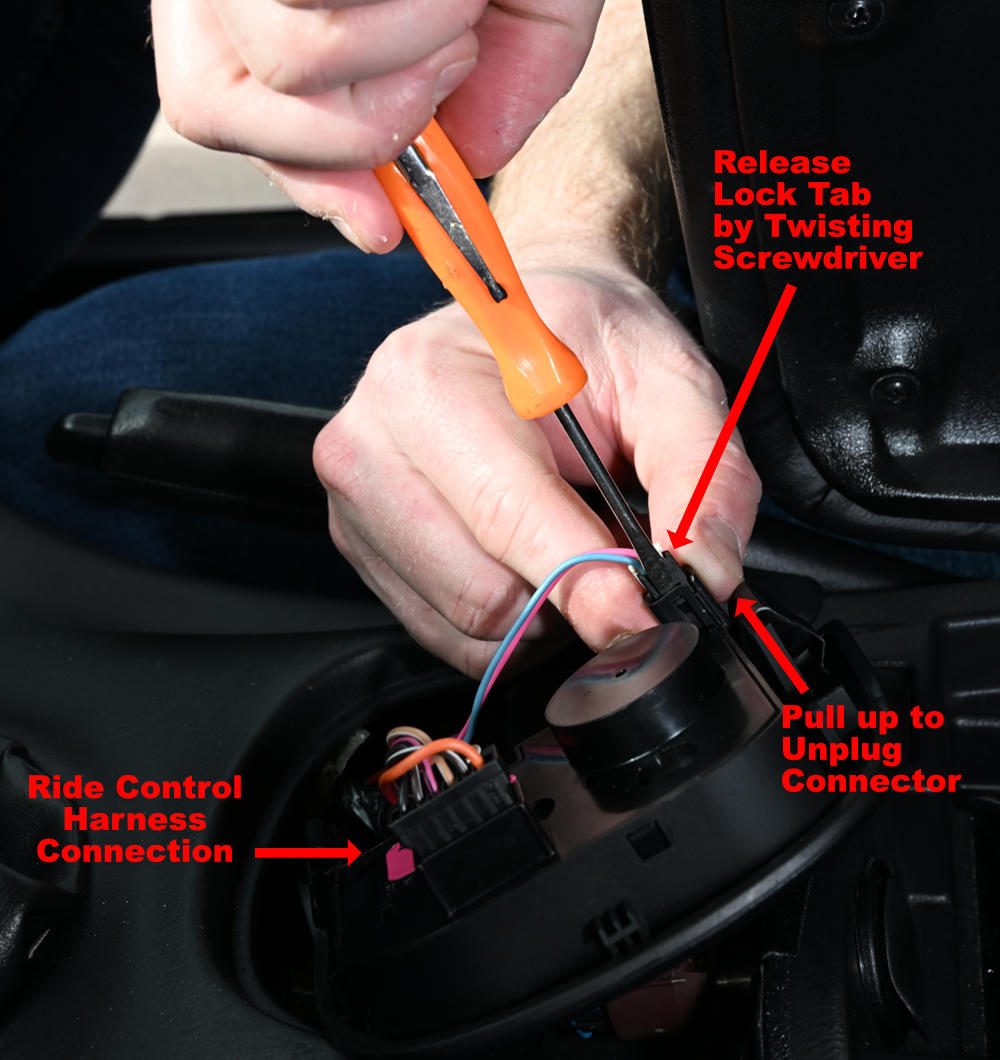 Release Lock Tab by Twisting Screwdriver

Pull up to Unplug Connector

Ride Control Harness Connection